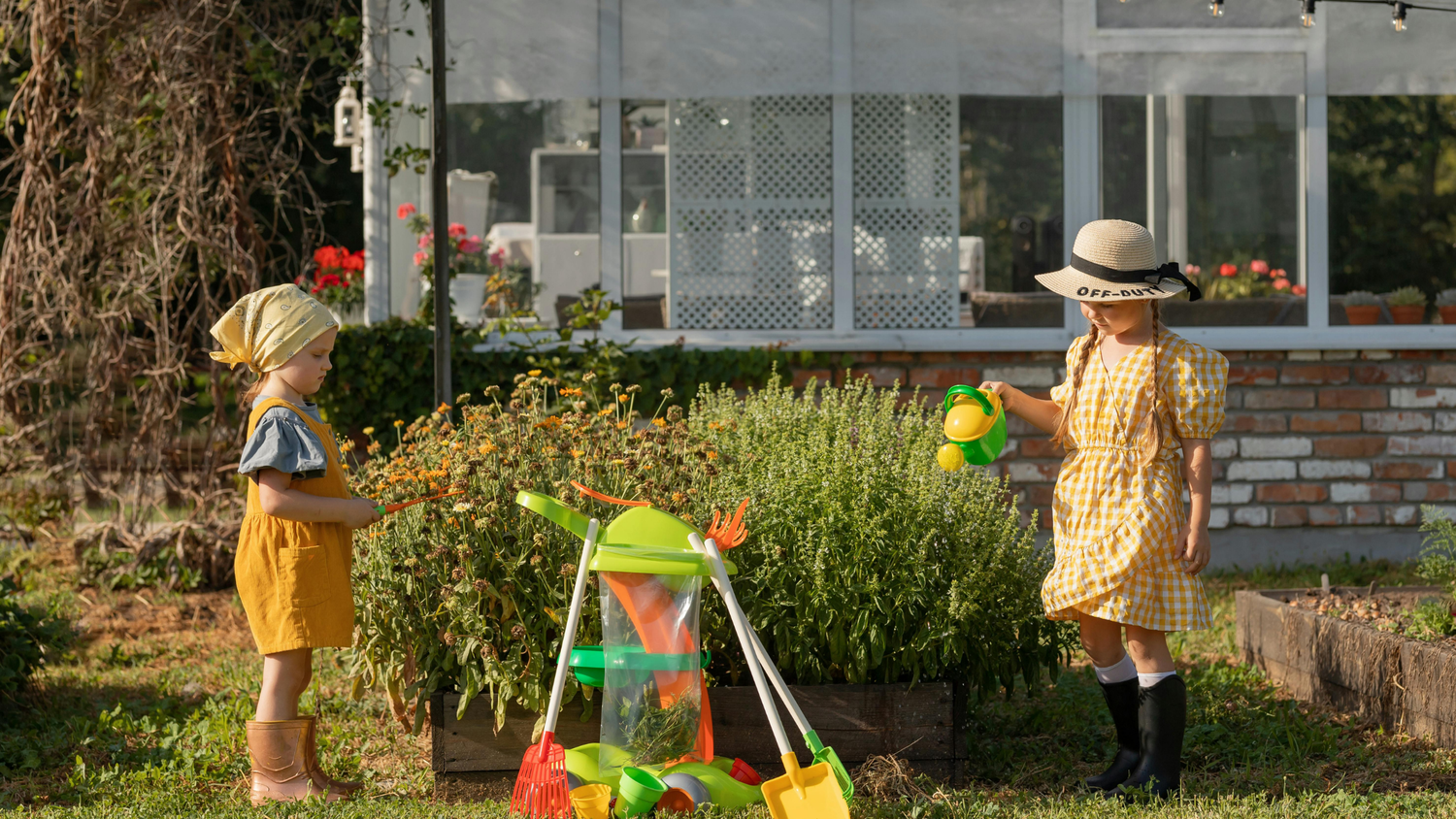 OFF-DUTY