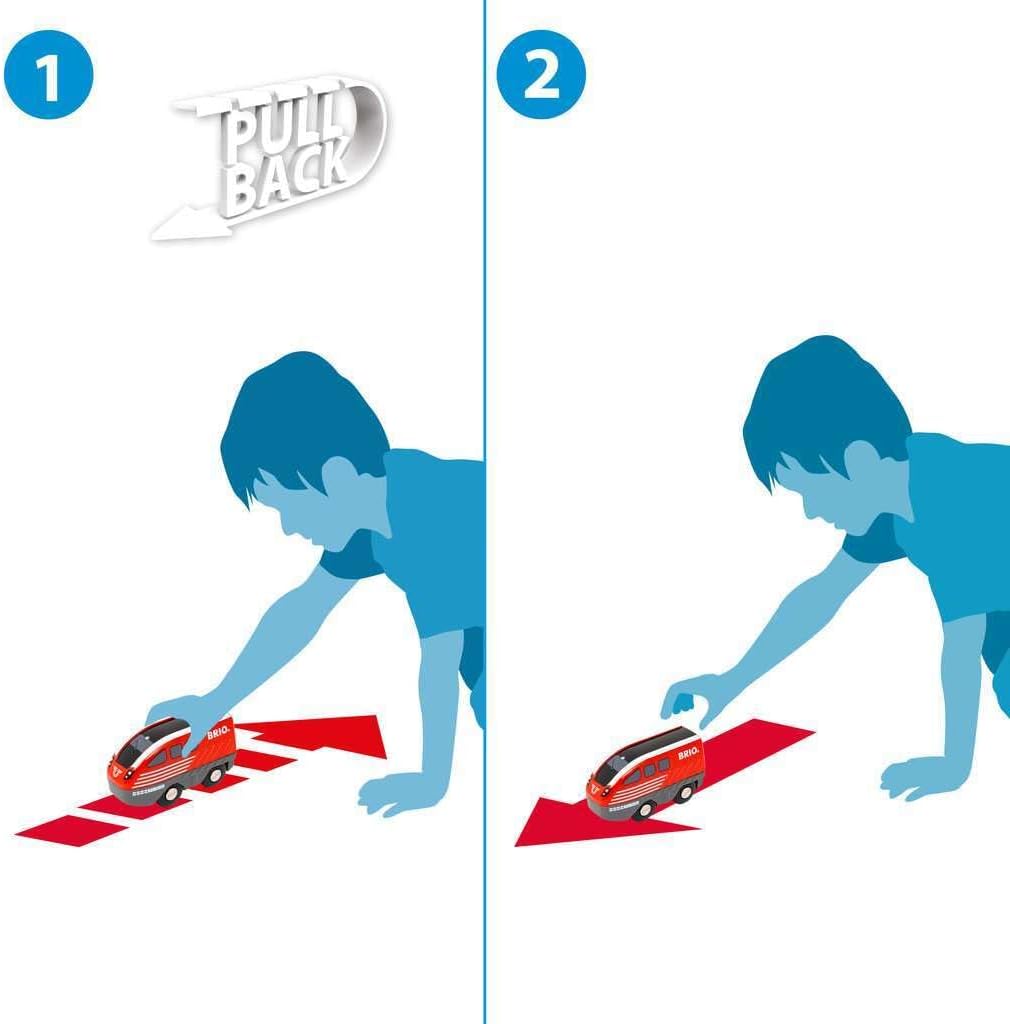 1

PULL BACK

BRIO

2

BRIO