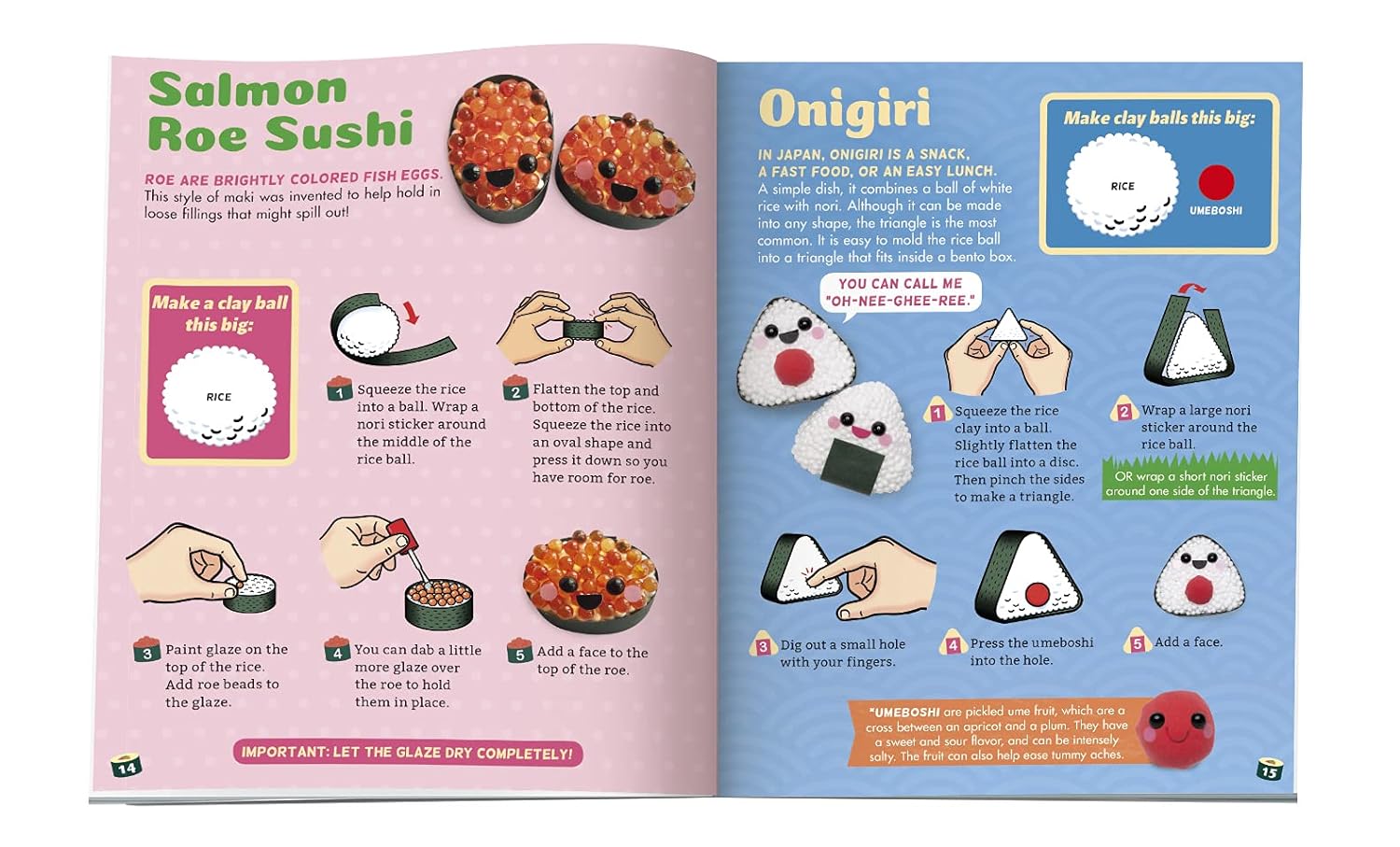 Salmon Roe Sushi

ROE ARE BRIGHTLY COLORED FISH EGGS. This style of maki was invented to help hold in loose fillings that might spill out!

Make a clay ball this big:

RICE

1 Squeeze the rice into a ball. Wrap a nori sticker around the middle of the rice ball.

2 Flatten the top and bottom of the rice. Squeeze the rice into an oval shape and press it down so you have room for roe.

3 Paint glaze on the top of the rice. Add roe beads to the glaze.

4 You can dab a little more glaze over the roe to hold them in place.

5 Add a face to the top of the roe.

IMPORTANT: LET THE GLAZE DRY COMPLETELY!

14

Onigiri

IN JAPAN, ONIGIRI IS A SNACK, A FAST FOOD, OR AN EASY LUNCH. A simple dish, it combines a ball of white rice with nori. Although it can be made into any shape, the triangle is the most common. It is easy to mold the rice ball into a triangle that fits inside a bento box.

Make clay balls this big:

RICE

UMEBOSHI

YOU CAN CALL ME "OH-NEE-GHEE-REE."

1 Squeeze the rice clay into a ball. Slightly flatten the rice ball into a disc. Then pinch the sides to make a triangle.

2 Wrap a large nori sticker around the rice ball.

OR wrap a short nori sticker around one side of the triangle.

3 Dig out a small hole with your fingers.

4 Press the umeboshi into the hole.

5 Add a face.

*UMEBOSHI are pickled ume fruit, which are a cross between an apricot and a plum. They have a sweet and sour flavor, and can be intensely salty. The fruit can also help ease tummy aches.

15