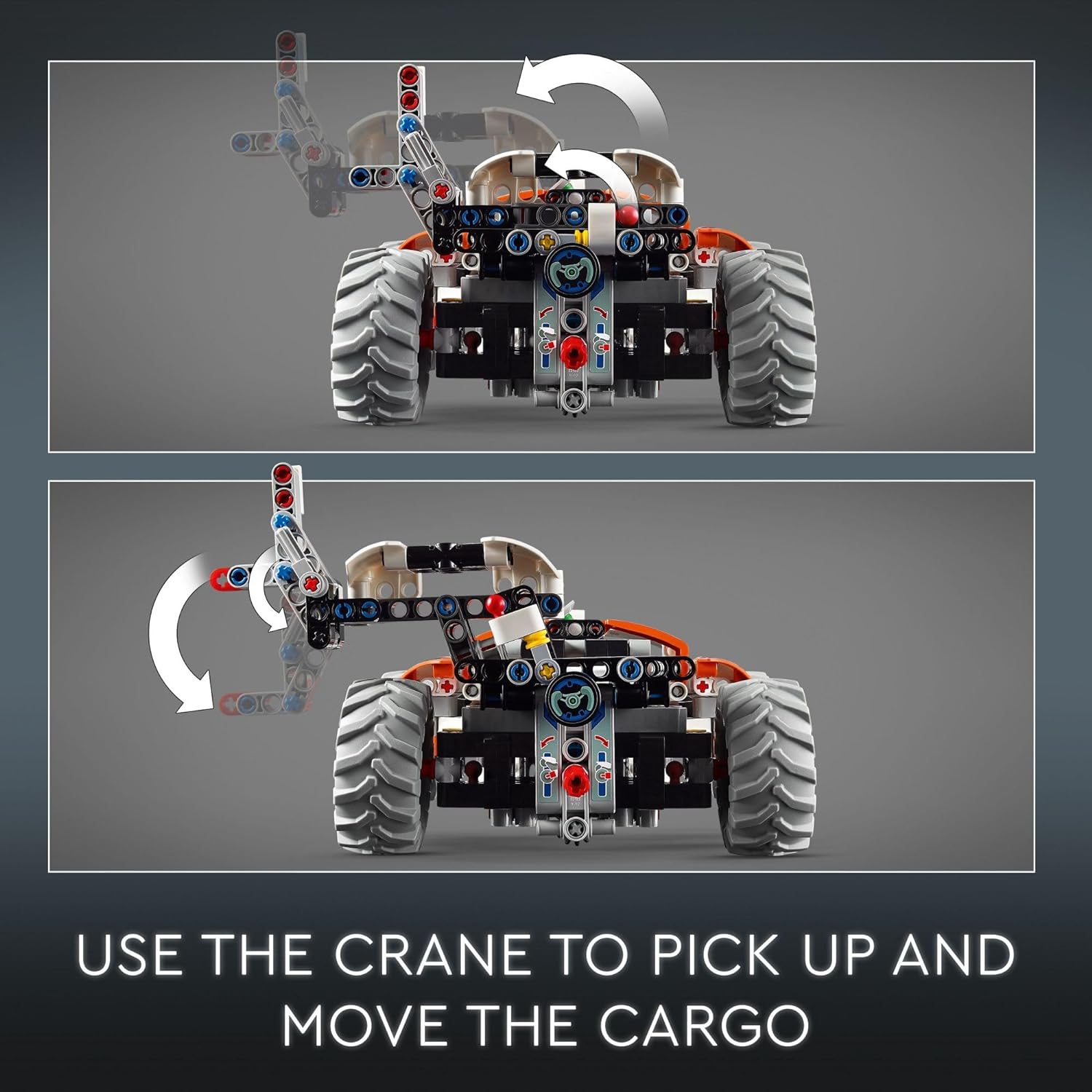 USE THE CRANE TO PICK UP AND MOVE THE CARGO