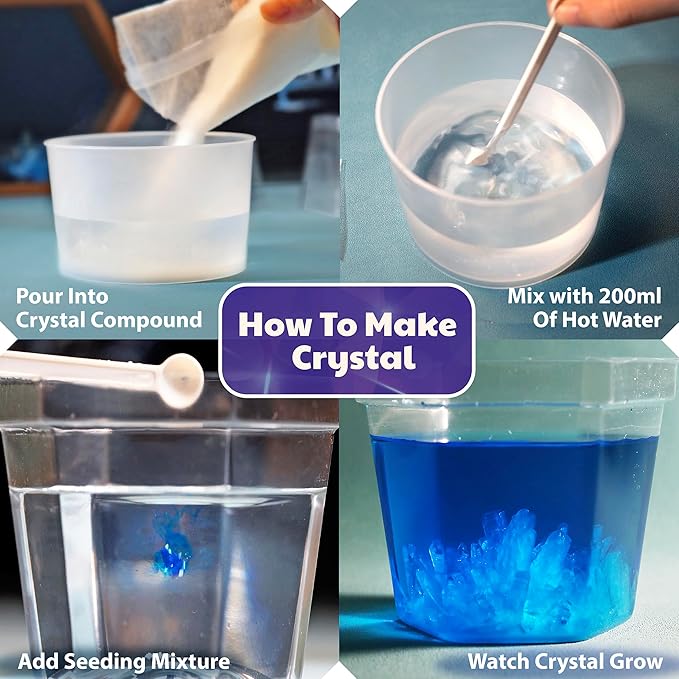 How To Make Crystal

Pour Into Crystal Compound

Mix with 200ml Of Hot Water

Add Seeding Mixture

Watch Crystal Grow