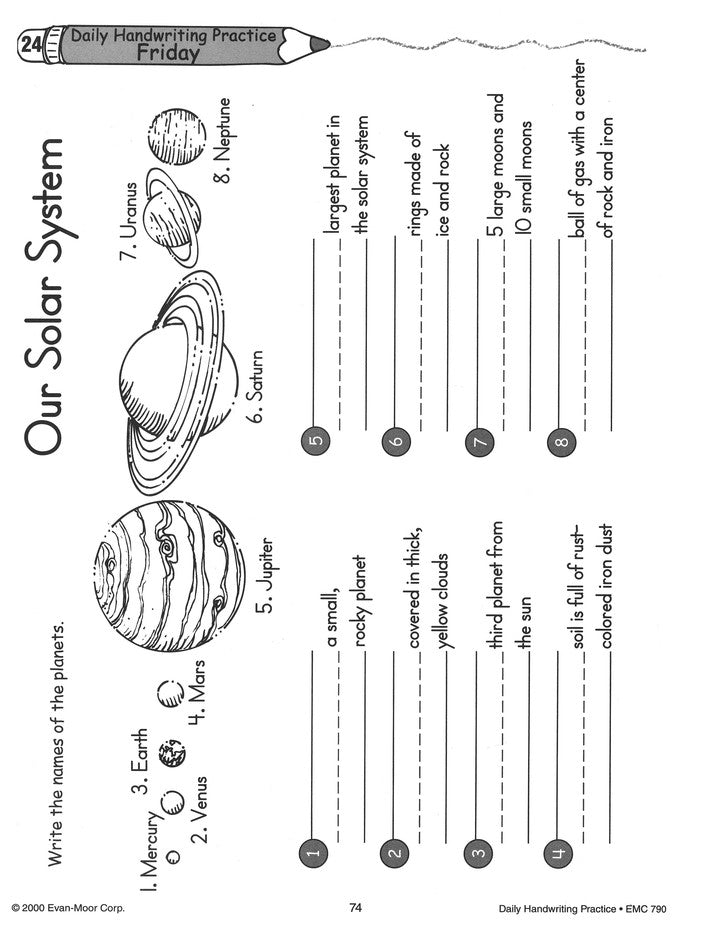 24 Daily Handwriting Practice
Friday

Our Solar System

Write the names of the planets.

1. Mercury
2. Venus
3. Earth
4. Mars
5. Jupiter
6. Saturn
7. Uranus
8. Neptune

1 a small, rocky planet

2 covered in thick, yellow clouds

3 third planet from the sun

4 soil is full of rust-colored iron dust

5 largest planet in the solar system

6 rings made of ice and rock

7 5 large moons and 10 small moons

8 ball of gas with a center of rock and iron

© 2000 Evan-Moor Corp.
74
Daily Handwriting Practice • EMC 790