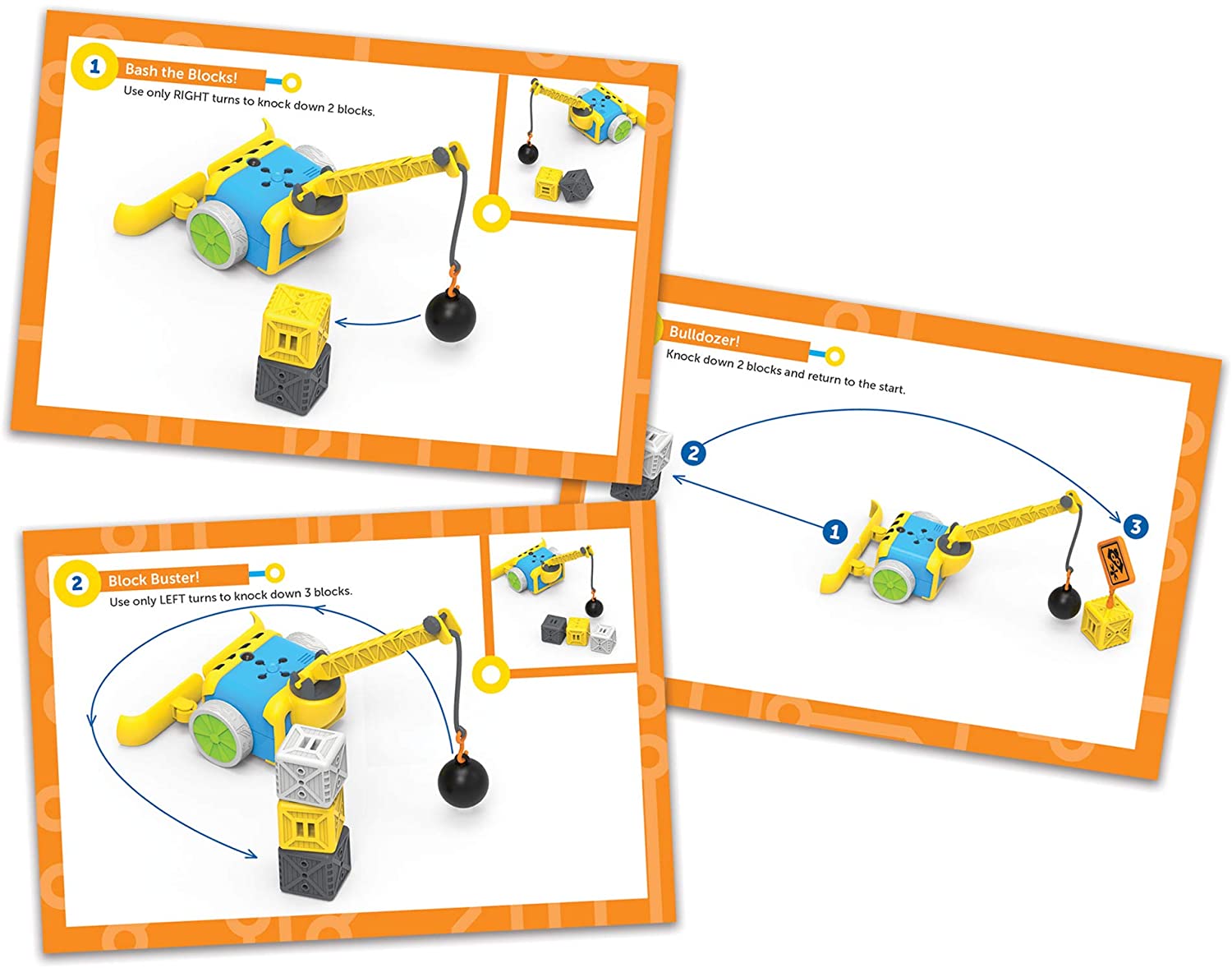 1 Bash the Blocks!
Use only RIGHT turns to knock down 2 blocks.

Bulldozer!
Knock down 2 blocks and return to the start.

2

1

3

2 Block Buster!
Use only LEFT turns to knock down 3 blocks.