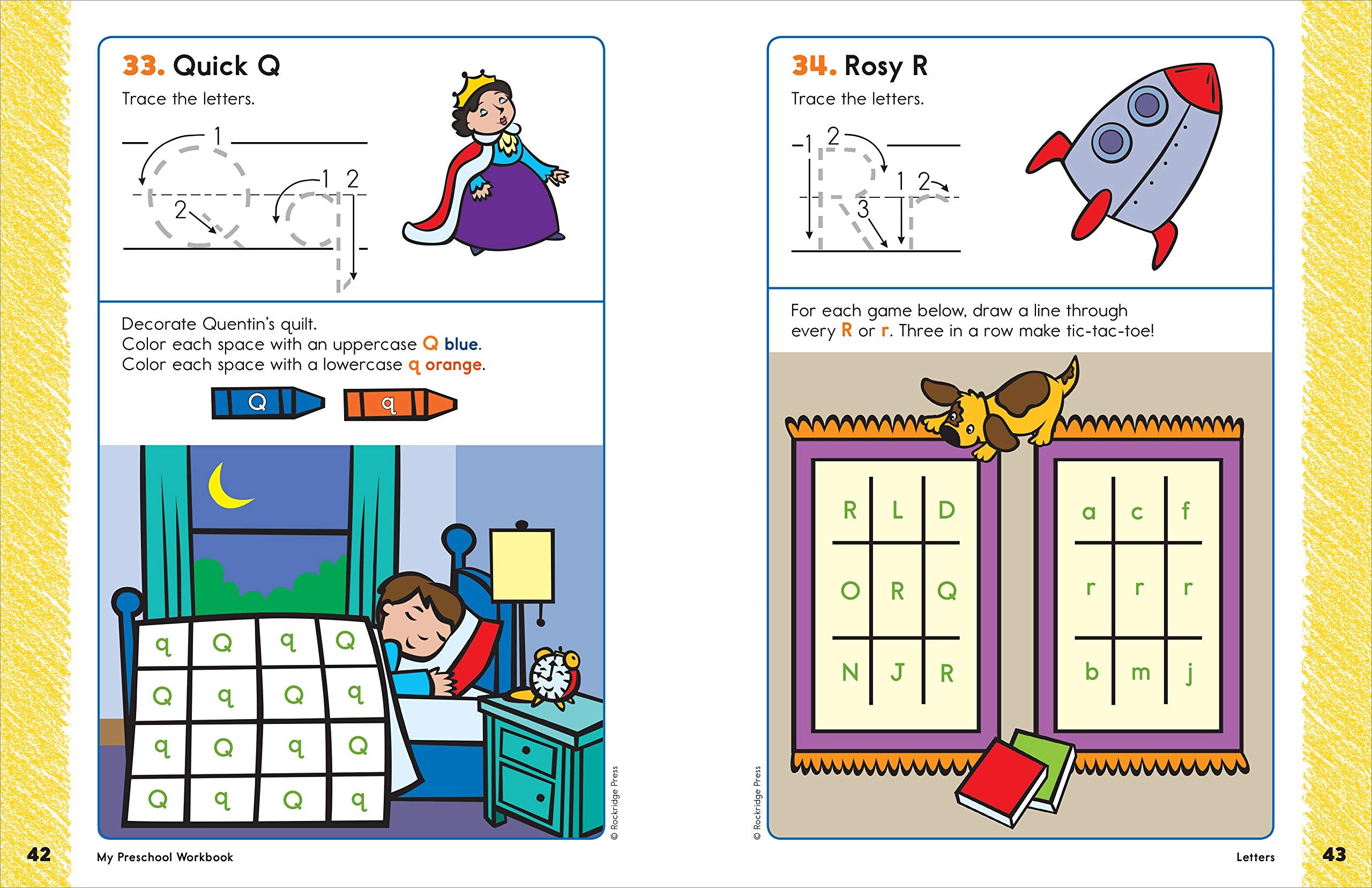 33. Quick Q

Trace the letters.

1

2

1 2

Decorate Quentin's quilt.
Color each space with an uppercase Q blue.
Color each space with a lowercase q orange.

Q q

| q | Q | q | Q |
|---|---|---|---|
| Q | q | Q | q |
| q | Q | q | Q |
| Q | q | Q | q |

© Rockridge Press

42 My Preschool Workbook

34. Rosy R

Trace the letters.

1 2

3

1 2

For each game below, draw a line through every R or r. Three in a row make tic-tac-toe!

| R | L | D |
|---|---|---|
| O | R | Q |
| N | J | R |

| a | c | f |
|---|---|---|
| r | r | r |
| b | m | j |

© Rockridge Press

Letters 43